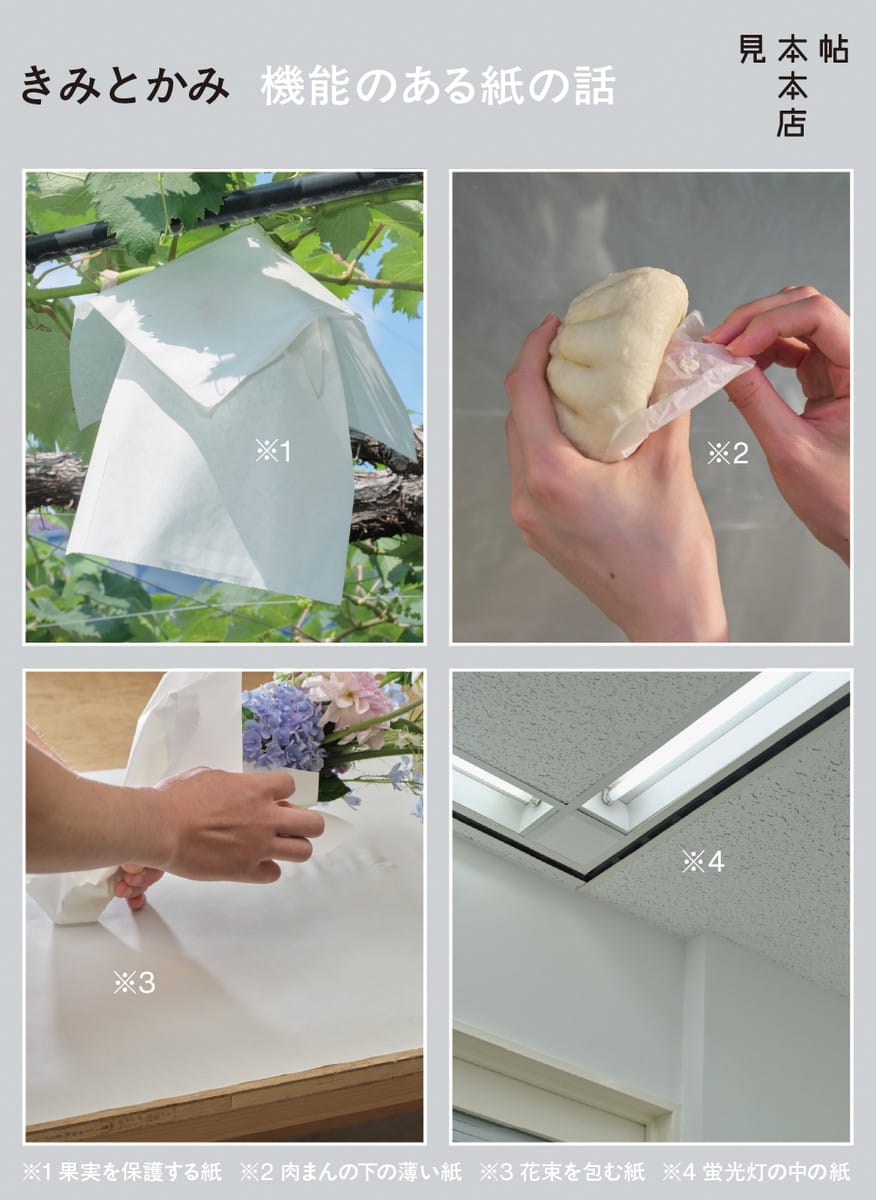 きみとかみ　機能のある紙の話

見本帖本店

※1

※2

※3

※4

※1 果実を保護する紙　※2 肉まんの下の薄い紙　※3 花束を包む紙　※4 蛍光灯の中の紙